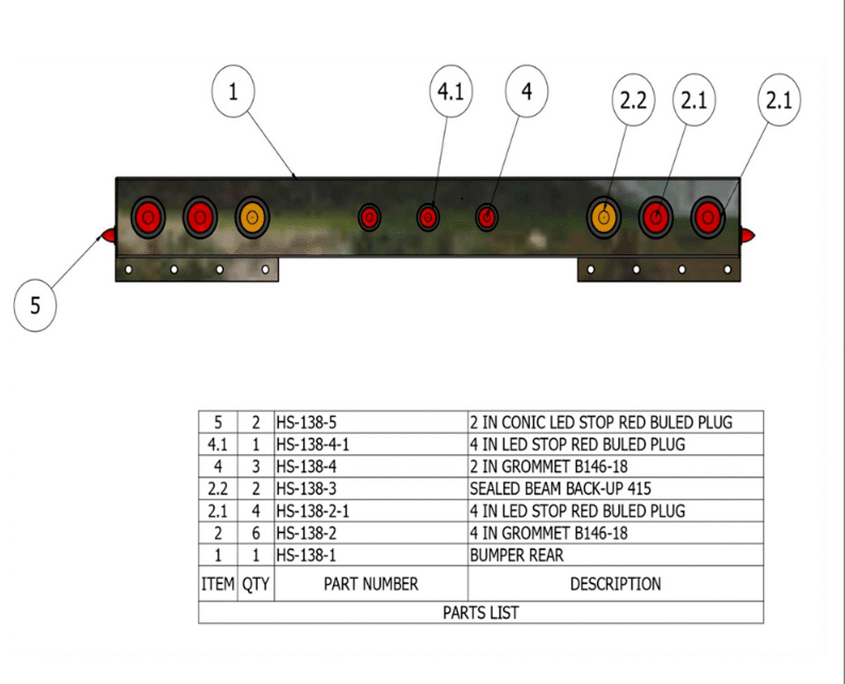 1

4.1

4

2.2

2.1

2.1

5

| 5 | 2 | HS-138-5 | 2 IN CONIC LED STOP RED BULED PLUG |
|---|---|---|---|
| 4.1 | 1 | HS-138-4-1 | 4 IN LED STOP RED BULED PLUG |
| 4 | 3 | HS-138-4 | 2 IN GROMMET B146-18 |
| 2.2 | 2 | HS-138-3 | SEALED BEAM BACK-UP 415 |
| 2.1 | 4 | HS-138-2-1 | 4 IN LED STOP RED BULED PLUG |
| 2 | 6 | HS-138-2 | 4 IN GROMMET B146-18 |
| 1 | 1 | HS-138-1 | BUMPER REAR |
| ITEM | QTY | PART NUMBER | DESCRIPTION |

PARTS LIST