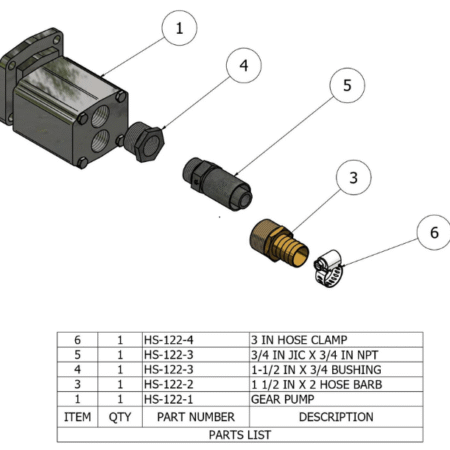 1

4

5

3

6

| 6 | 1 | HS-122-4 | 3 IN HOSE CLAMP |
|---|---|---|---|
| 5 | 1 | HS-122-3 | 3/4 IN JIC X 3/4 IN NPT |
| 4 | 1 | HS-122-3 | 1-1/2 IN X 3/4 BUSHING |
| 3 | 1 | HS-122-2 | 1 1/2 IN X 2 HOSE BARB |
| 1 | 1 | HS-122-1 | GEAR PUMP |
| ITEM | QTY | PART NUMBER | DESCRIPTION |

PARTS LIST