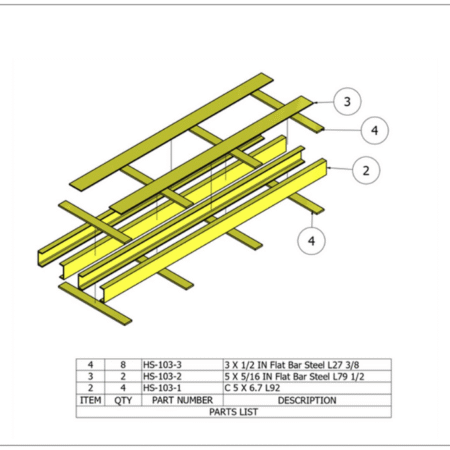 3

4

2

4

| 4 | 8 | HS-103-3 | 3 X 1/2 IN Flat Bar Steel L27 3/8 |
|---|---|---|---|
| 3 | 2 | HS-103-2 | 5 X 5/16 IN Flat Bar Steel L79 1/2 |
| 2 | 4 | HS-103-1 | C 5 X 6.7 L92 |
| ITEM | QTY | PART NUMBER | DESCRIPTION |

PARTS LIST