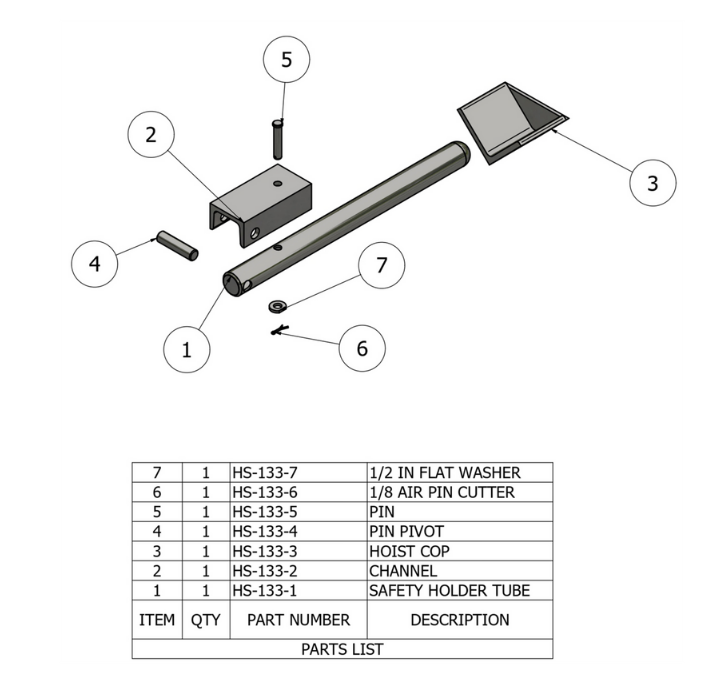 5

2

3

4

7

1

6

| 7 | 1 | HS-133-7 | 1/2 IN FLAT WASHER |
|---|---|---|---|
| 6 | 1 | HS-133-6 | 1/8 AIR PIN CUTTER |
| 5 | 1 | HS-133-5 | PIN |
| 4 | 1 | HS-133-4 | PIN PIVOT |
| 3 | 1 | HS-133-3 | HOIST COP |
| 2 | 1 | HS-133-2 | CHANNEL |
| 1 | 1 | HS-133-1 | SAFETY HOLDER TUBE |
| ITEM | QTY | PART NUMBER | DESCRIPTION |
| PARTS LIST | | | |