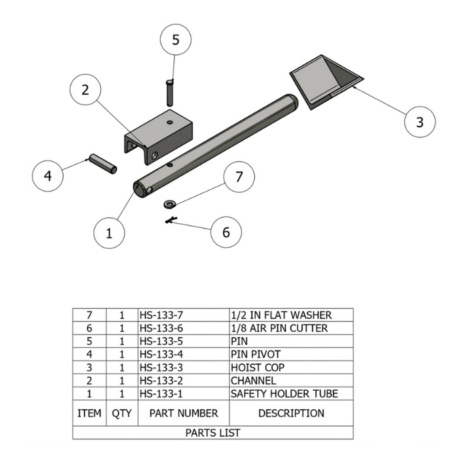 5

2

3

4

7

1

6

| 7 | 1 | HS-133-7 | 1/2 IN FLAT WASHER |
|---|---|---|---|
| 6 | 1 | HS-133-6 | 1/8 AIR PIN CUTTER |
| 5 | 1 | HS-133-5 | PIN |
| 4 | 1 | HS-133-4 | PIN PIVOT |
| 3 | 1 | HS-133-3 | HOIST COP |
| 2 | 1 | HS-133-2 | CHANNEL |
| 1 | 1 | HS-133-1 | SAFETY HOLDER TUBE |
| ITEM | QTY | PART NUMBER | DESCRIPTION |
| PARTS LIST | | | |