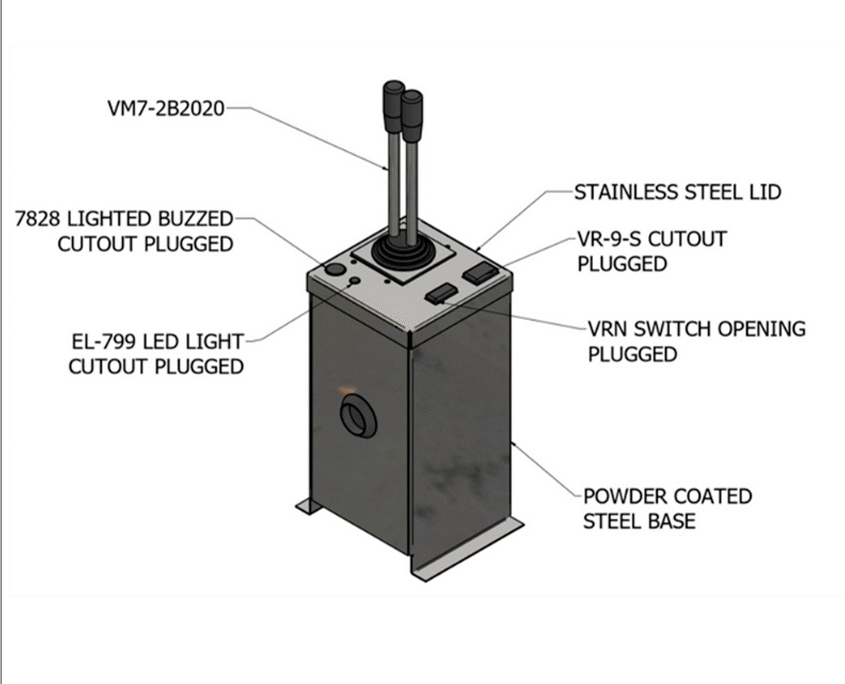 VM7-2B2020

7828 LIGHTED BUZZED CUTOUT PLUGGED

EL-799 LED LIGHT CUTOUT PLUGGED

STAINLESS STEEL LID

VR-9-S CUTOUT PLUGGED

VRN SWITCH OPENING PLUGGED

POWDER COATED STEEL BASE